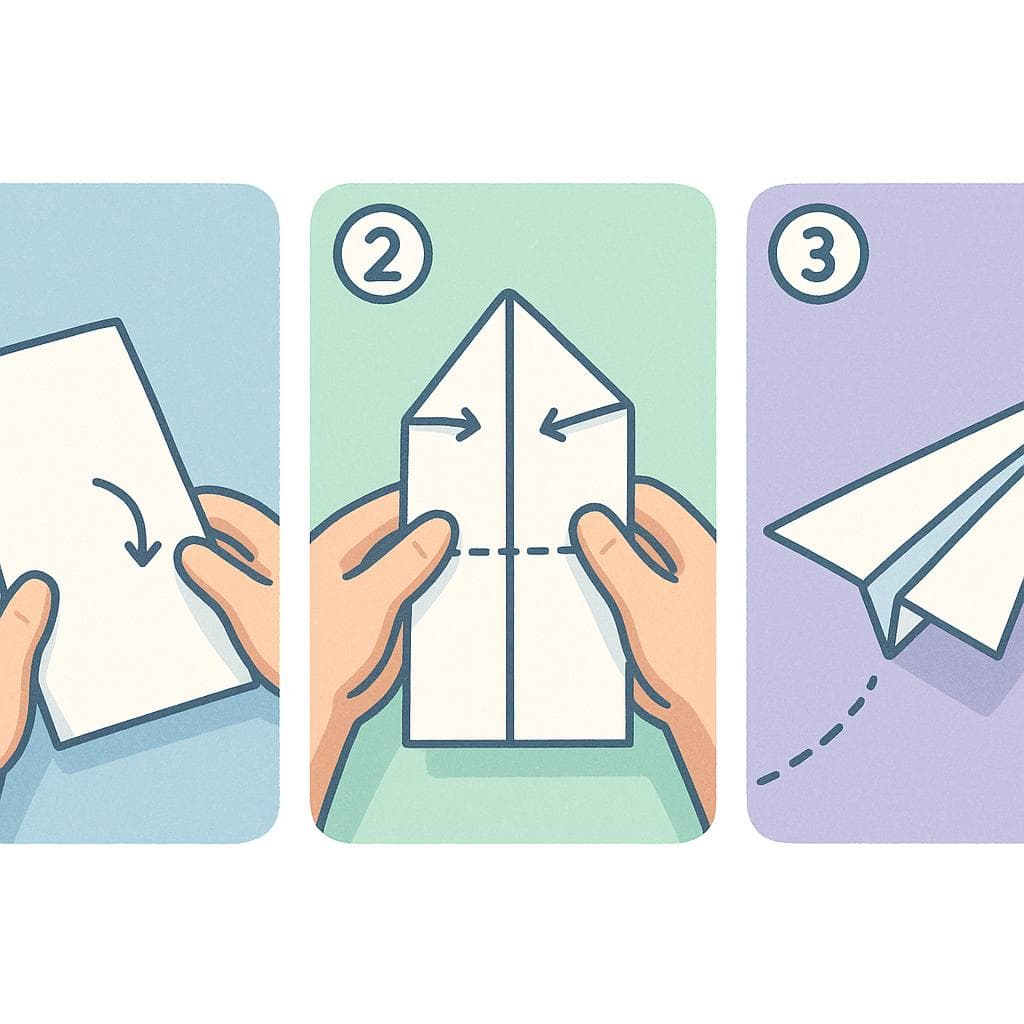 ②

③