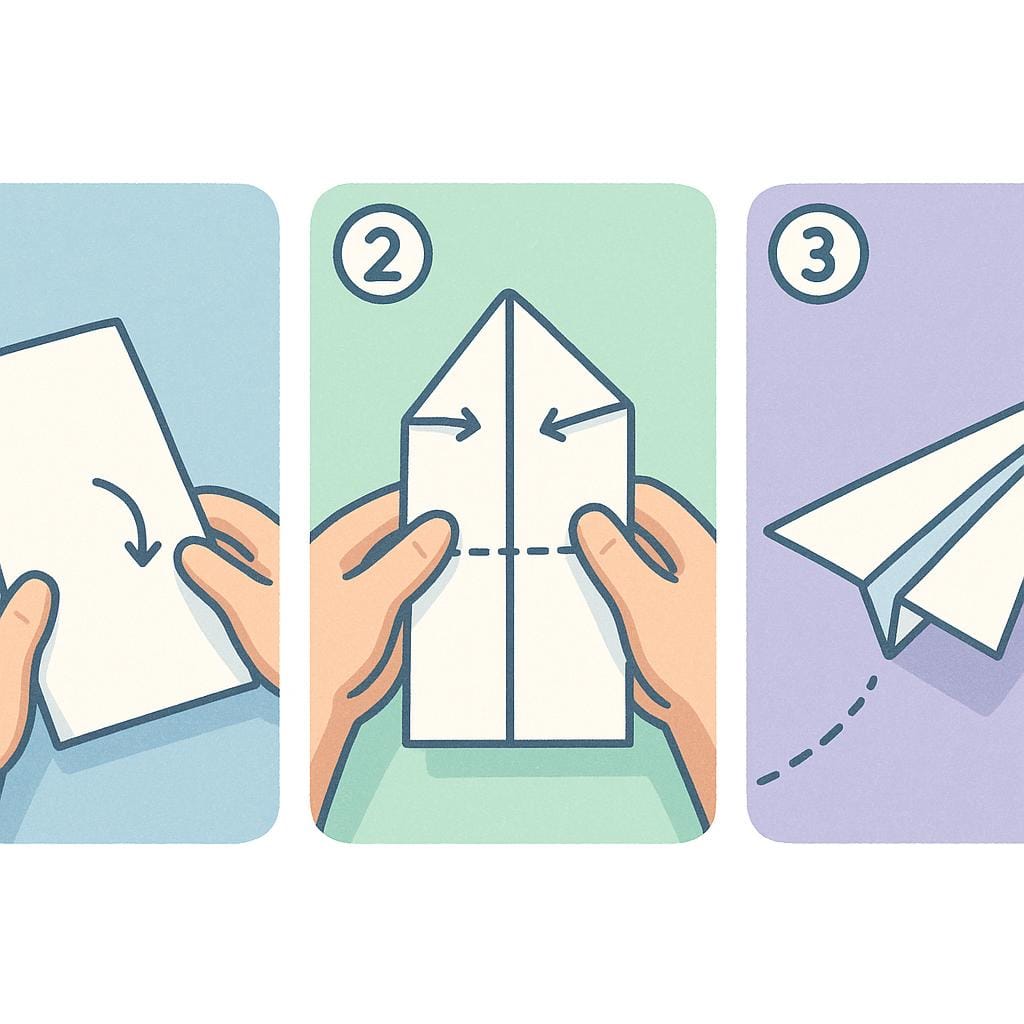 2

3